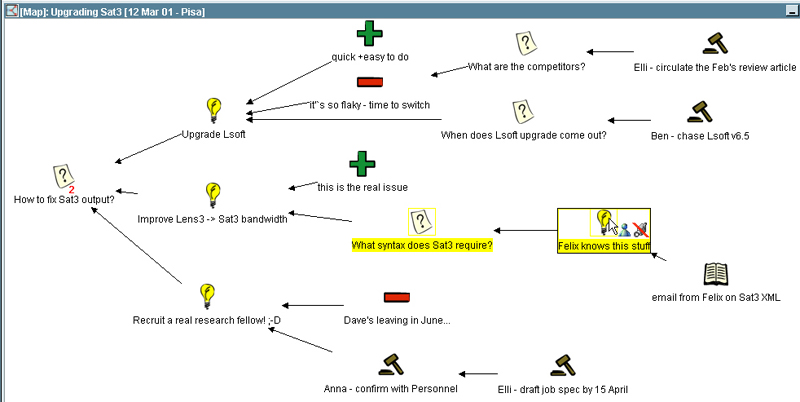 [Map]: Upgrading Sat3 [12 Mar 01 - Pisa]

quick +easy to do

What are the competitors?

Elli - circulate the Feb's review article

it''s so flaky - time to switch

Upgrade Lsoft

When does Lsoft upgrade come out?

Ben - chase Lsoft v6.5

2

How to fix Sat3 output?

this is the real issue

Improve Lens3 -> Sat3 bandwidth

What syntax does Sat3 require?

Felix knows this stuff

email from Felix on Sat3 XML

Recruit a real research fellow! ;-D

Dave's leaving in June...

Anna - confirm with Personnel

Elli - draft job spec by 15 April